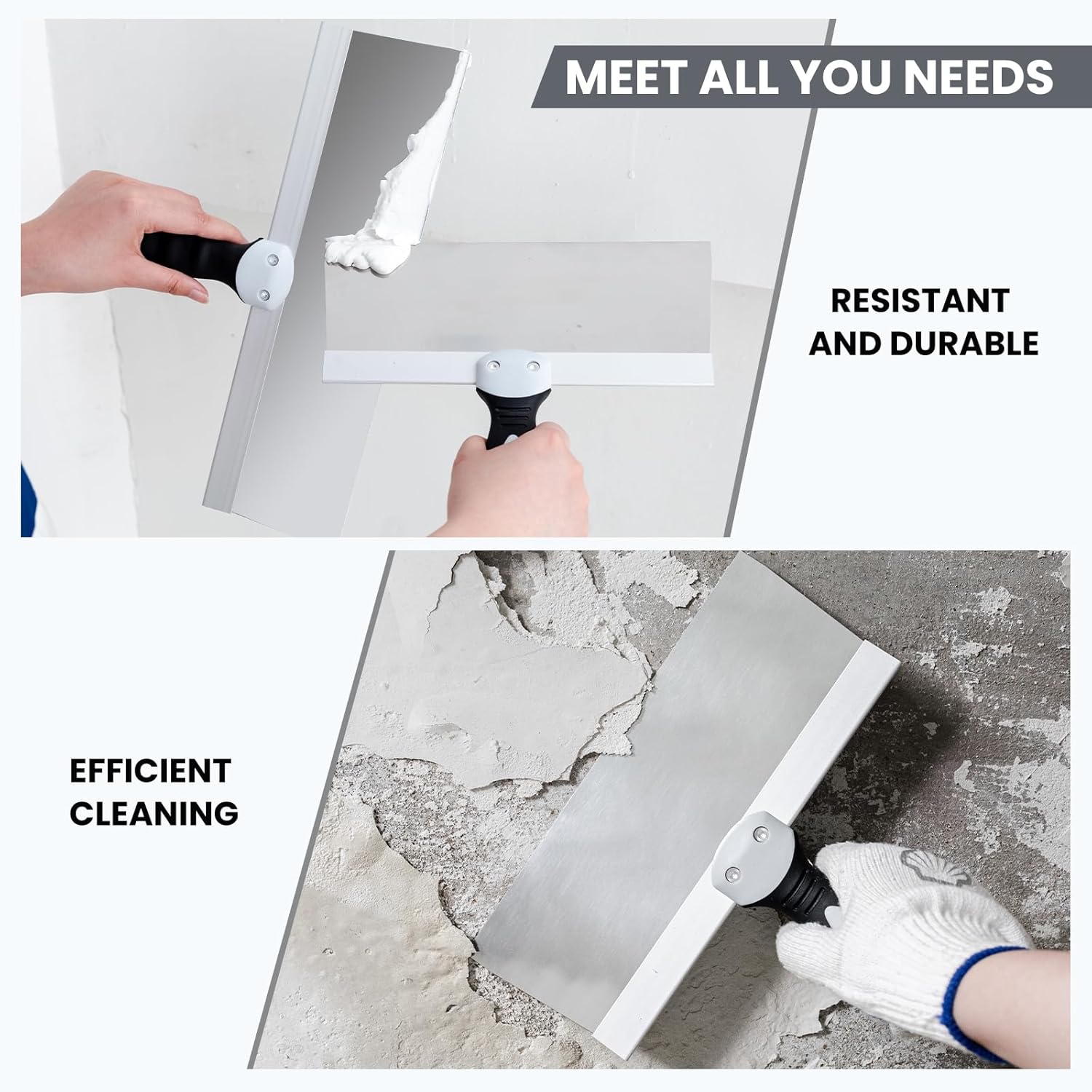 MEET ALL YOU NEEDS

RESISTANT AND DURABLE

EFFICIENT CLEANING