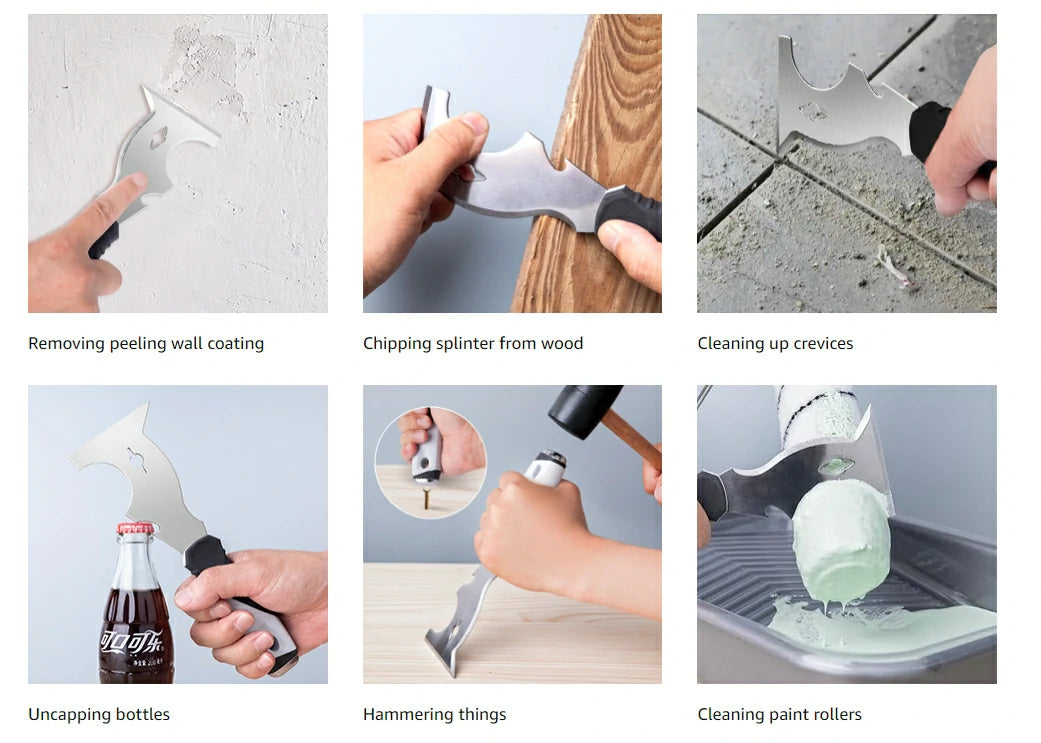 Removing peeling wall coating

Chipping splinter from wood

Cleaning up crevices

可口可乐

Uncapping bottles

Hammering things

Cleaning paint rollers